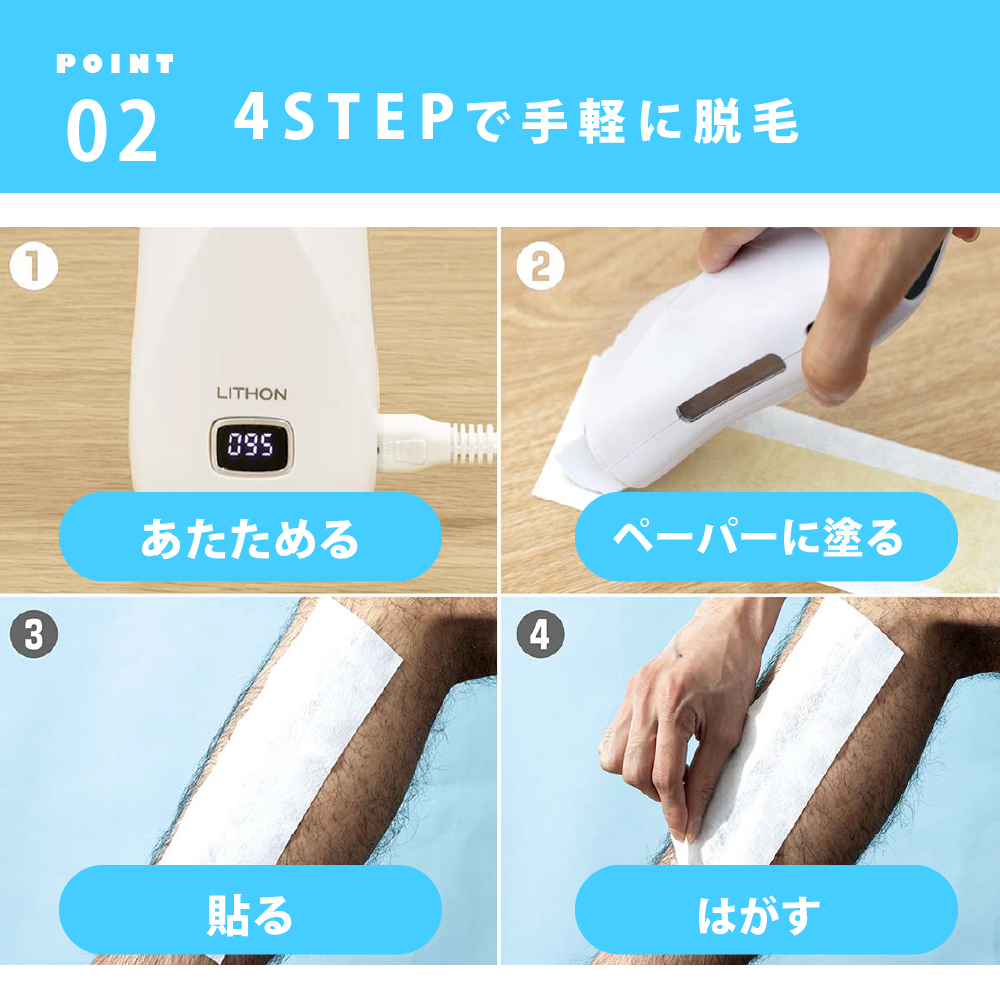 POINT
02
4STEPで手軽に脱毛

1
LITHON
095
あたためる

2
ペーパーに塗る

3
貼る

4
はがす